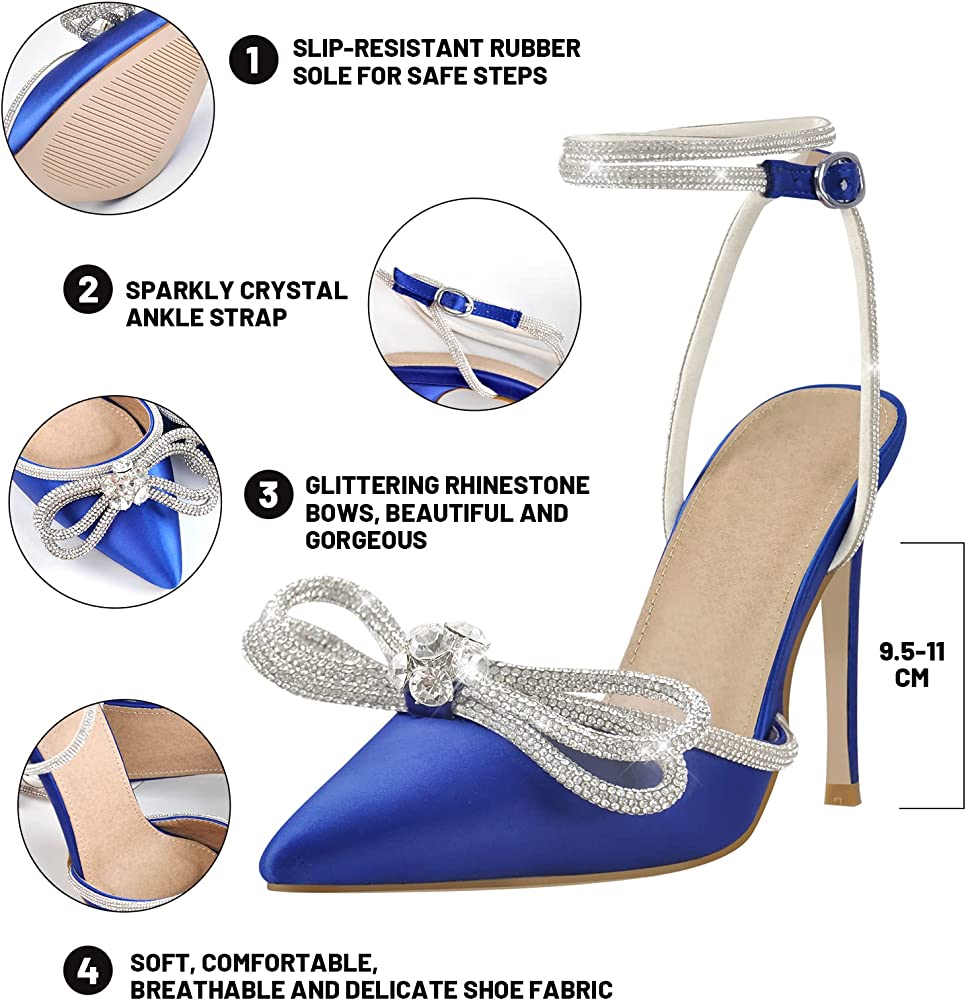 1 SLIP-RESISTANT RUBBER SOLE FOR SAFE STEPS

2 SPARKLY CRYSTAL ANKLE STRAP

3 GLITTERING RHINESTONE BOWS, BEAUTIFUL AND GORGEOUS

9.5-11 CM

4 SOFT, COMFORTABLE, BREATHABLE AND DELICATE SHOE FABRIC